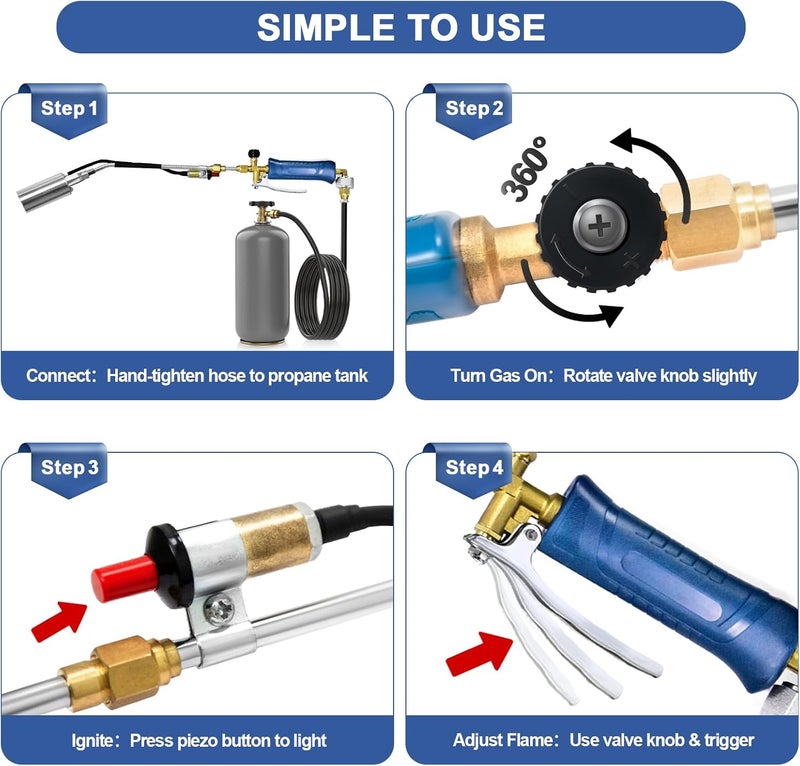 SIMPLE TO USE

Step 1

Connect: Hand-tighten hose to propane tank

Step 2

360°

Turn Gas On: Rotate valve knob slightly

Step 3

Ignite: Press piezo button to light

Step 4

Adjust Flame: Use valve knob & trigger